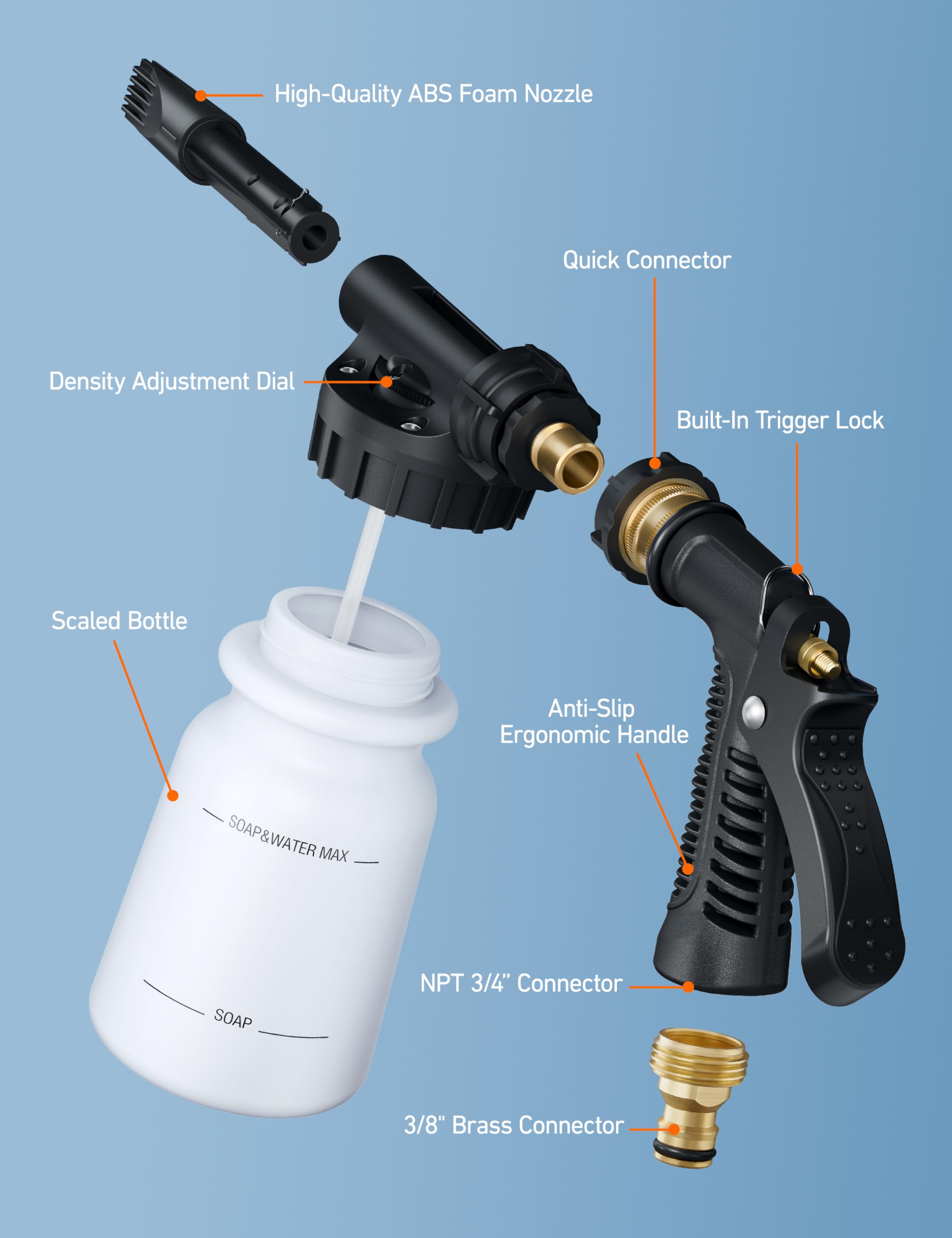 High-Quality ABS Foam Nozzle

Quick Connector

Density Adjustment Dial

Built-In Trigger Lock

Scaled Bottle

Anti-Slip Ergonomic Handle

SOAP&WATER MAX

SOAP

NPT 3/4" Connector

3/8" Brass Connector