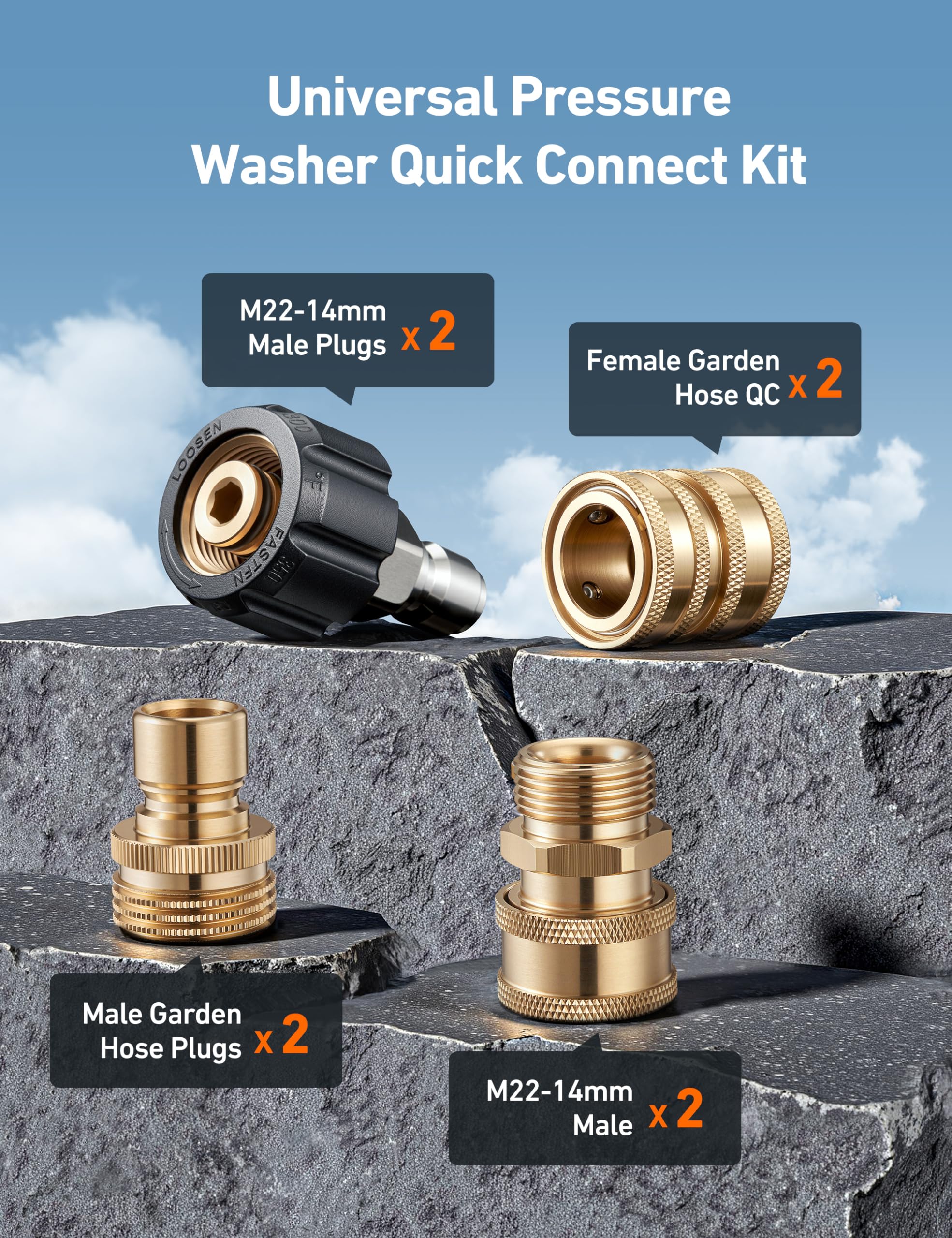 Universal Pressure Washer Quick Connect Kit

M22-14mm Male Plugs x 2

Female Garden Hose QC x 2

LOOSEN

FASTEN

Male Garden Hose Plugs x 2

M22-14mm Male x 2