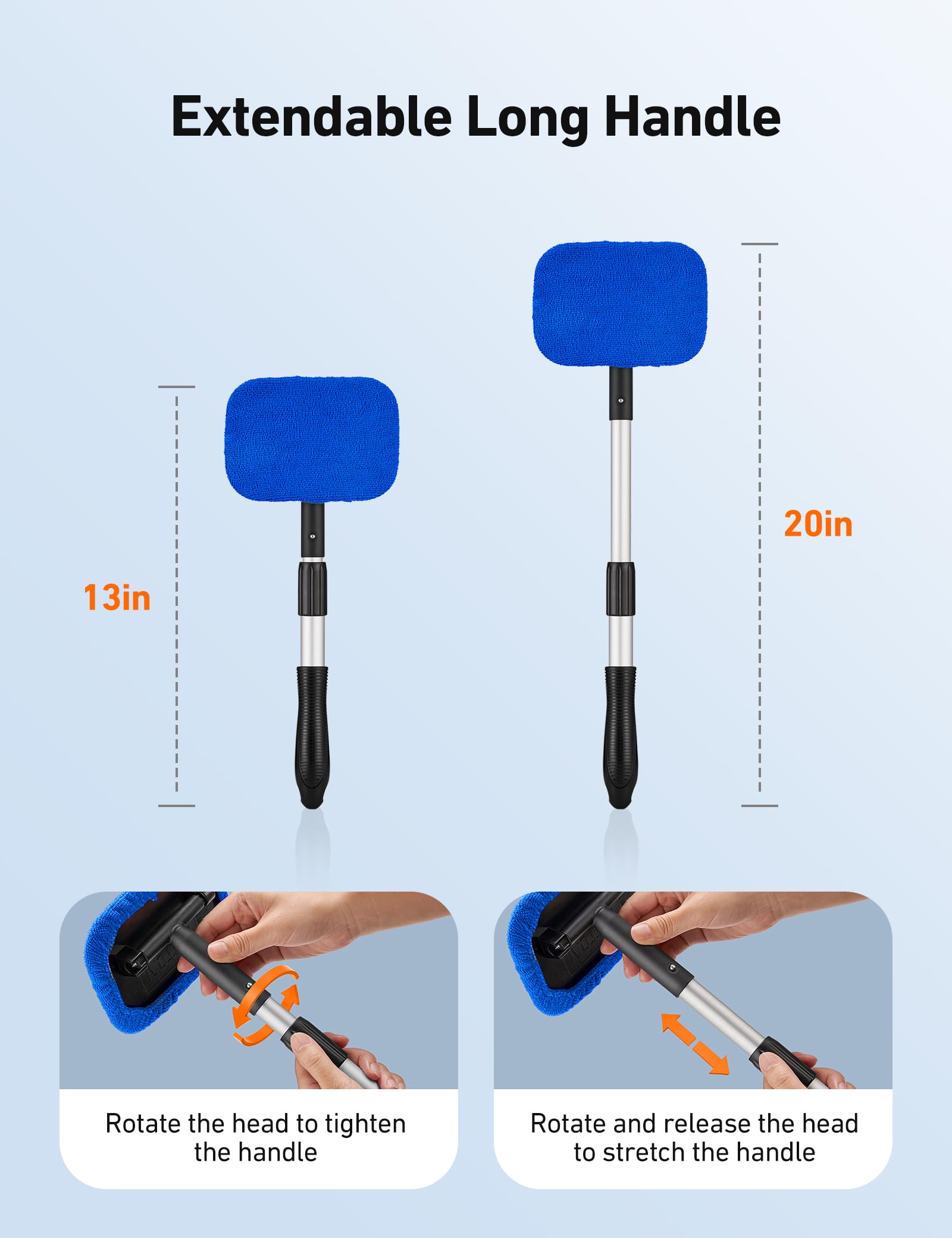 Extendable Long Handle

13in

20in

Rotate the head to tighten the handle

Rotate and release the head to stretch the handle