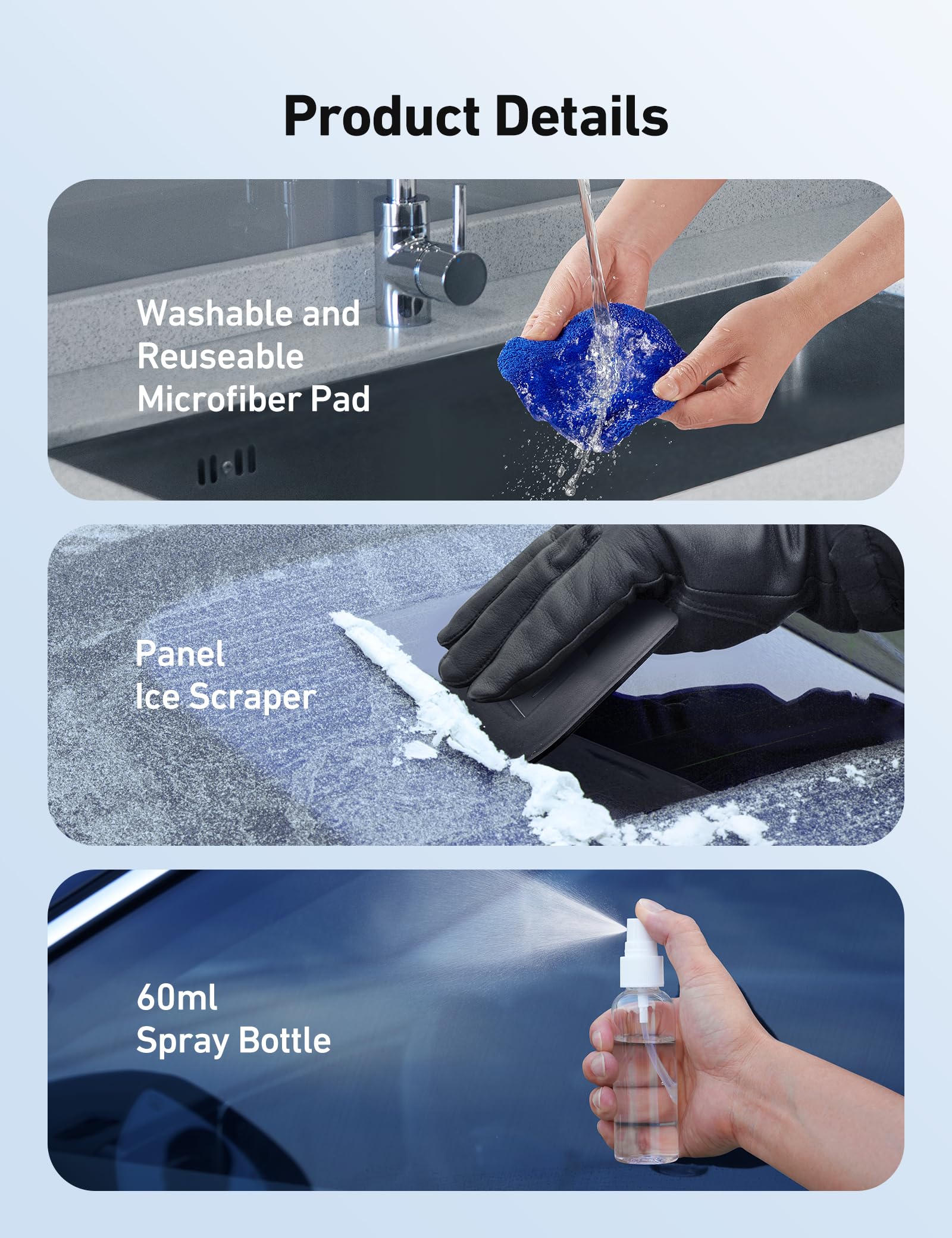 Product Details

Washable and Reuseable Microfiber Pad

Panel Ice Scraper

60ml Spray Bottle